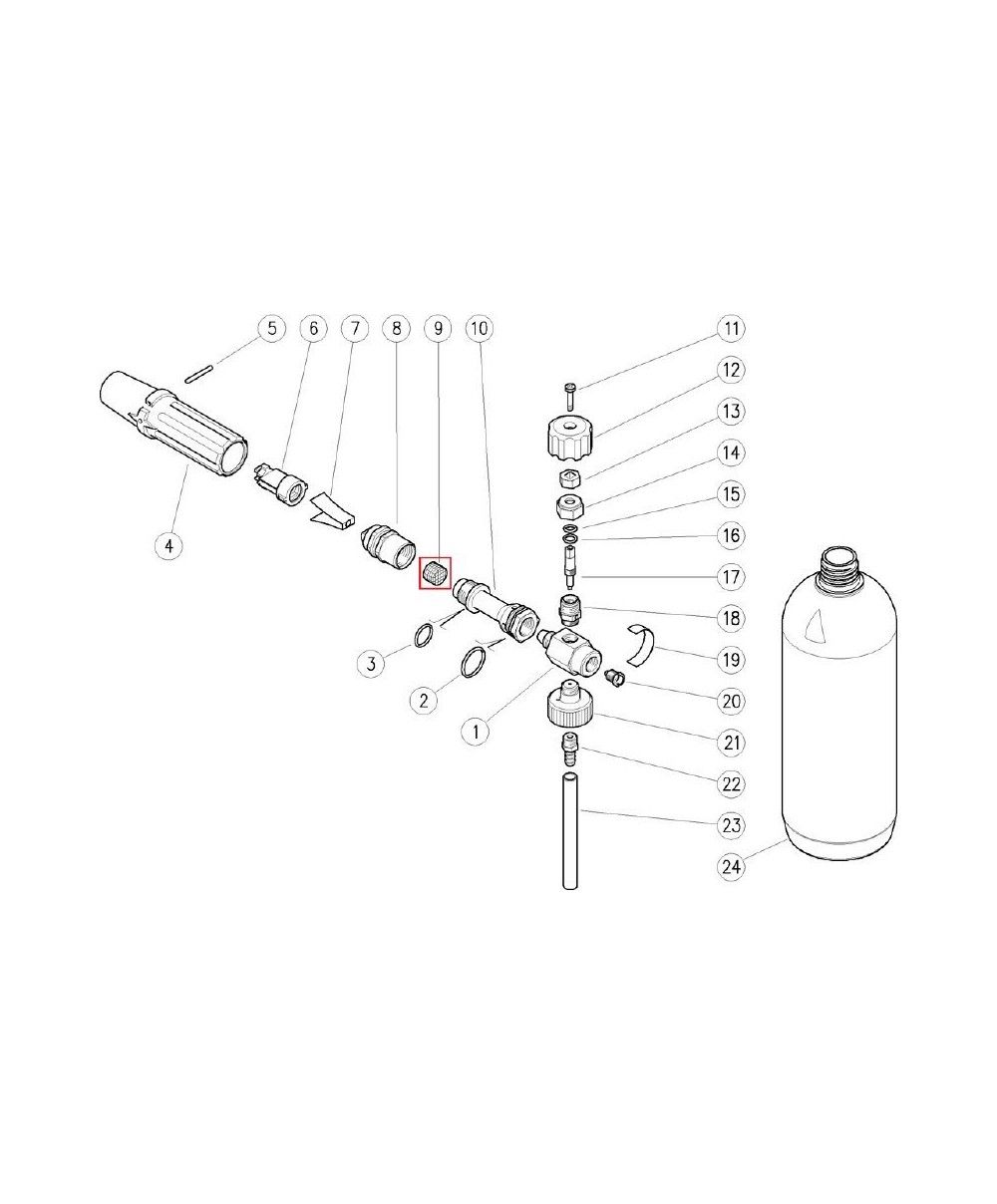 5
6
7
8
9
10
11
12
13
14
15
16
17
18
19
20
21
22
23
24
4
3
2
1